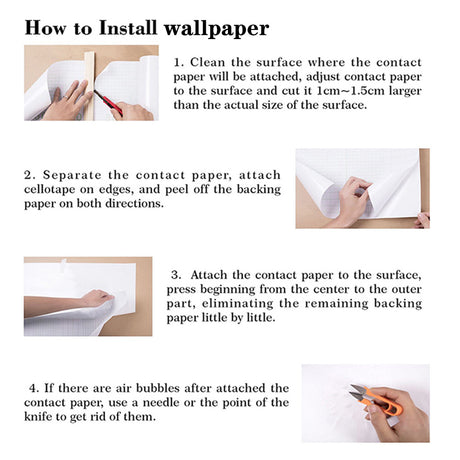 How to Install wallpaper

1. Clean the surface where the contact paper will be attached, adjust contact paper to the surface and cut it 1cm~1.5cm larger than the actual size of the surface.

2. Separate the contact paper, attach cellotape on edges, and peel off the backing paper on both directions.

3. Attach the contact paper to the surface, press beginning from the center to the outer part, eliminating the remaining backing paper little by little.

4. If there are air bubbles after attached the contact paper, use a needle or the point of the knife to get rid of them.