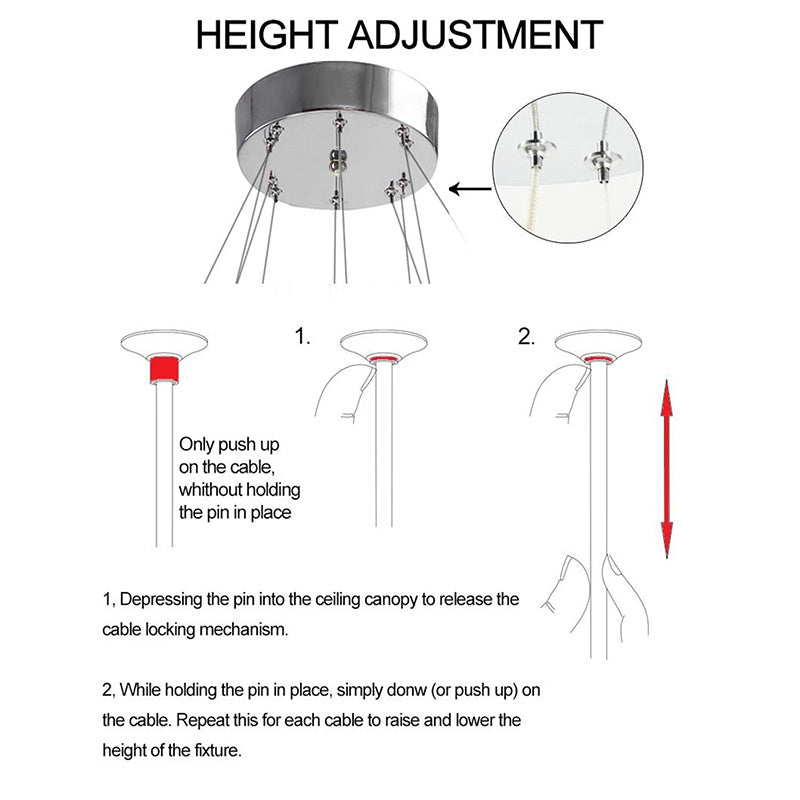 HEIGHT ADJUSTMENT

1.

2.

Only push up on the cable, whithout holding the pin in place

1, Depressing the pin into the ceiling canopy to release the cable locking mechanism.

2, While holding the pin in place, simply donw (or push up) on the cable. Repeat this for each cable to raise and lower the height of the fixture.