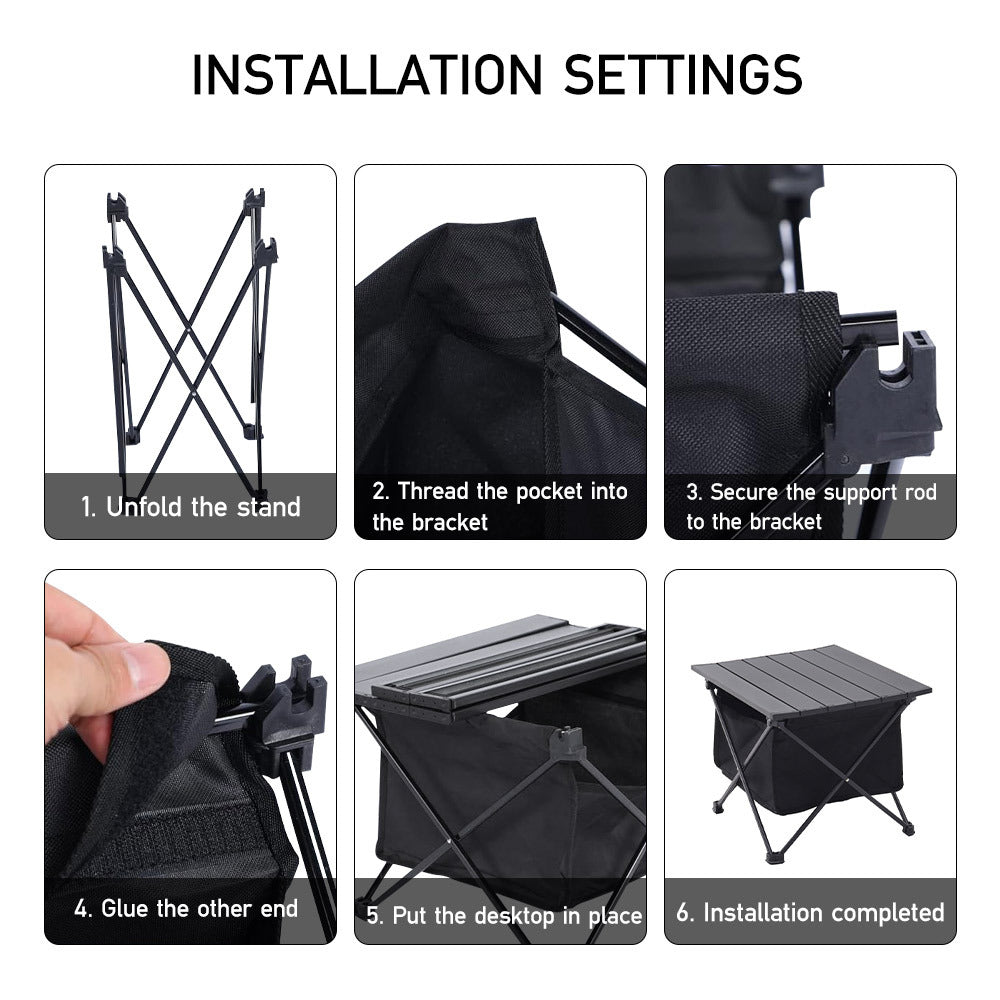 INSTALLATION SETTINGS

1. Unfold the stand

2. Thread the pocket into the bracket

3. Secure the support rod to the bracket

4. Glue the other end

5. Put the desktop in place

6. Installation completed