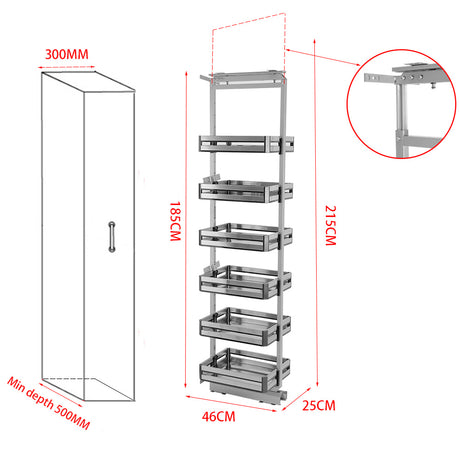 300MM

Min depth 500MM

185CM

215CM

46CM

25CM