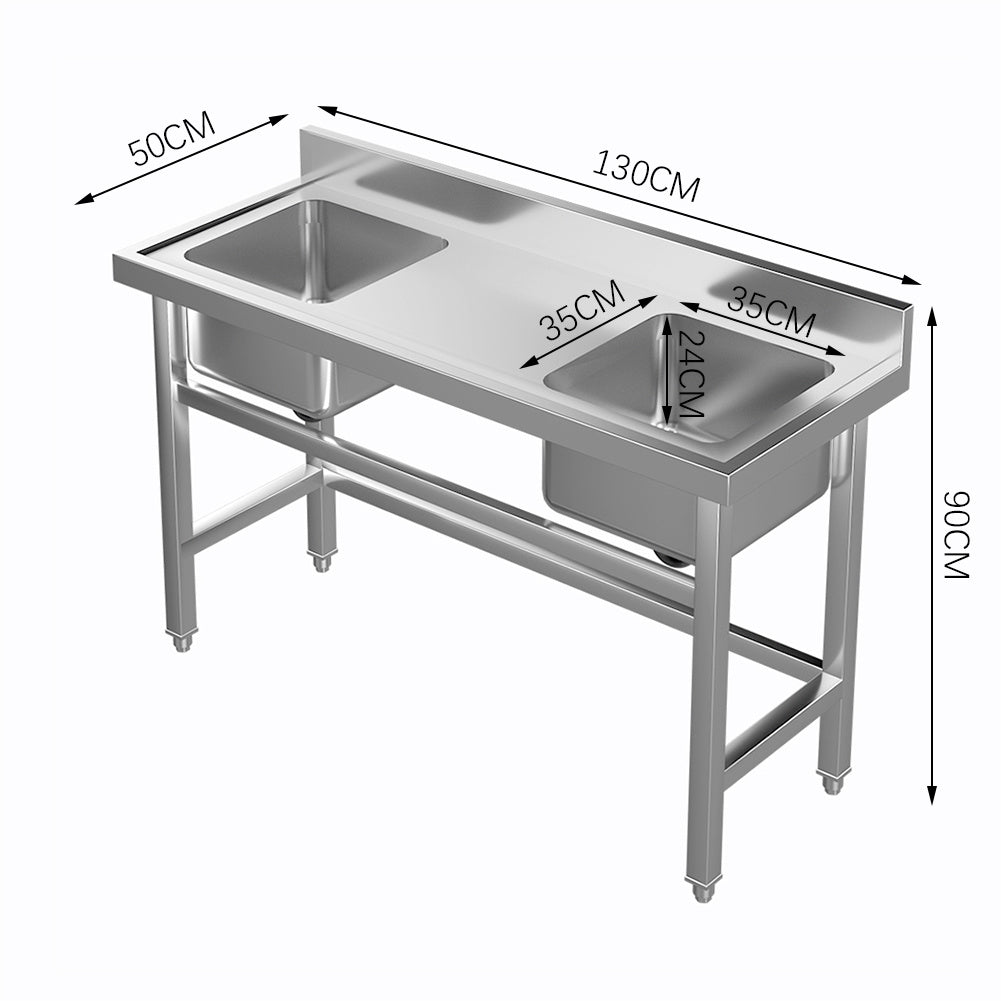 50CM
130CM
35CM
35CM
24CM
90CM