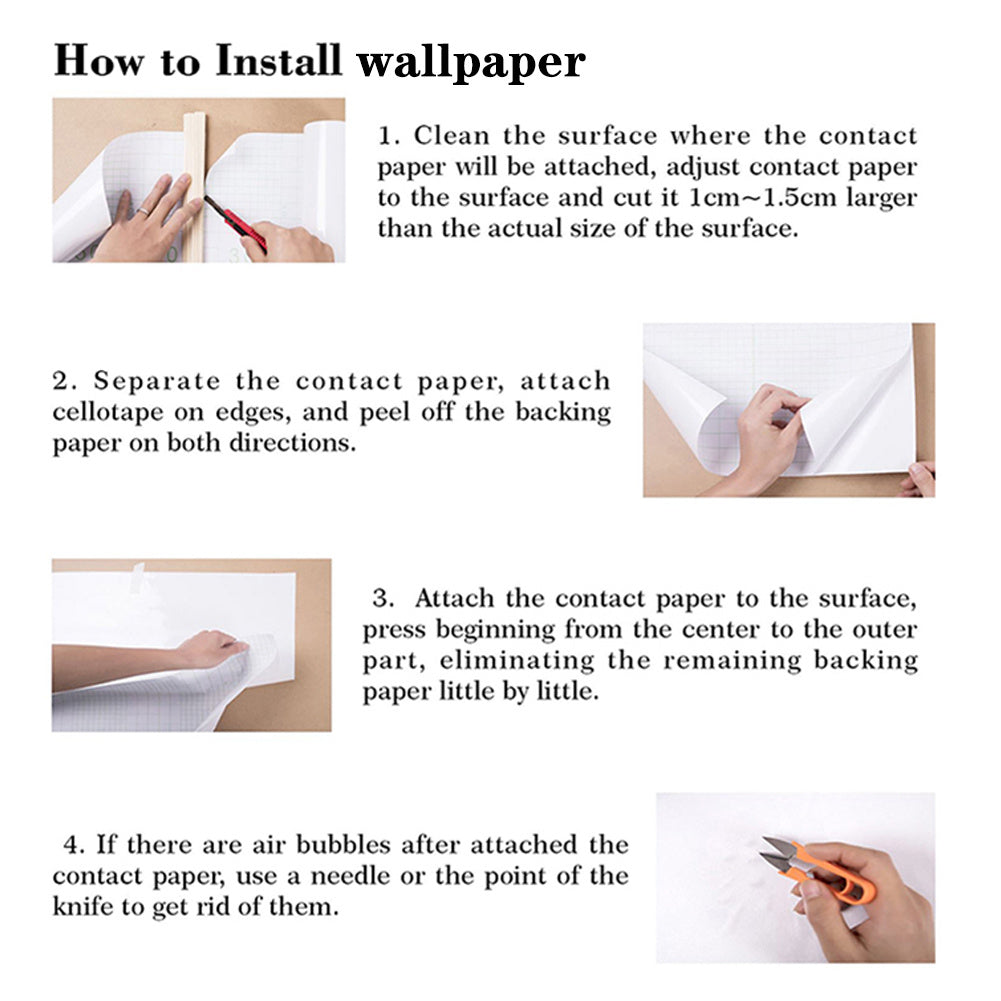 How to Install wallpaper

1. Clean the surface where the contact paper will be attached, adjust contact paper to the surface and cut it 1cm~1.5cm larger than the actual size of the surface.

2. Separate the contact paper, attach cellotape on edges, and peel off the backing paper on both directions.

3. Attach the contact paper to the surface, press beginning from the center to the outer part, eliminating the remaining backing paper little by little.

4. If there are air bubbles after attached the contact paper, use a needle or the point of the knife to get rid of them.