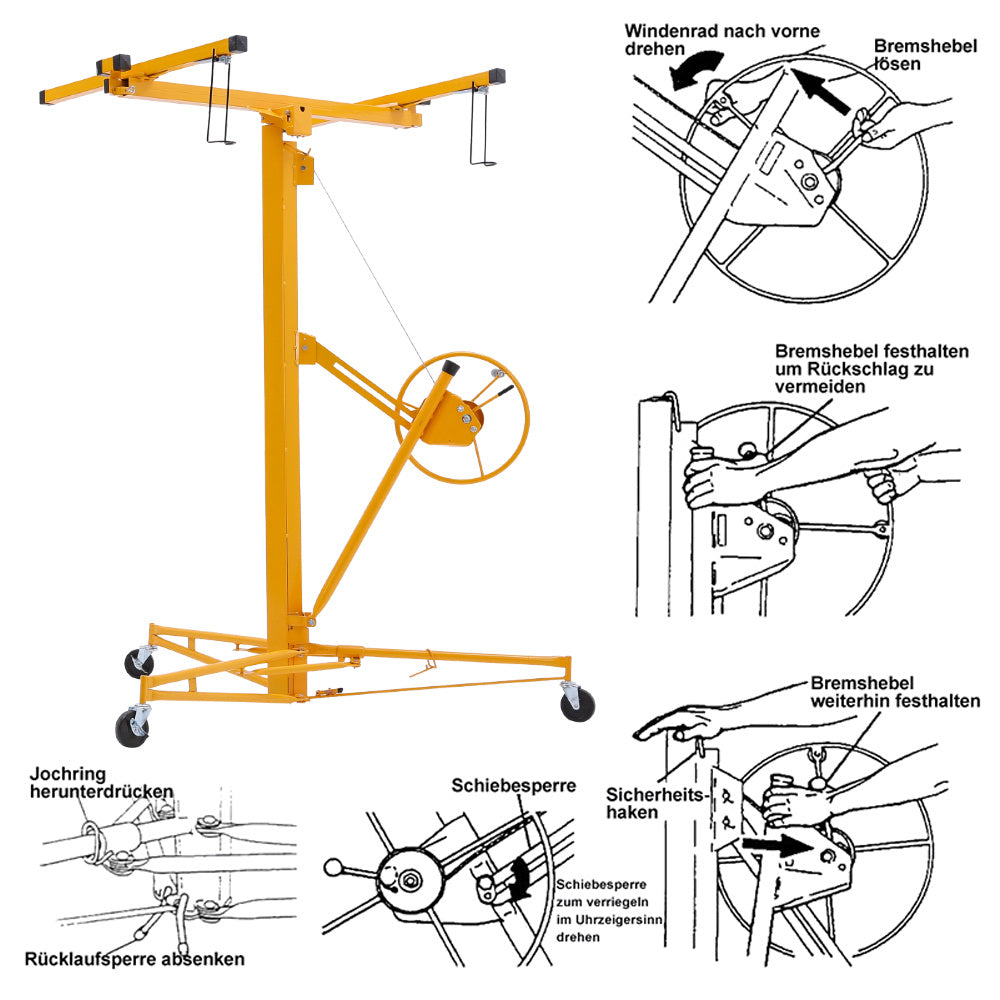 Windenrad nach vorne drehen

Bremshebel lösen

Bremshebel festhalten um Rückschlag zu vermeiden

Bremshebel weiterhin festhalten

Sicherheitshaken

Jochring herunterdrücken

Rücklaufsperre absenken

Schiebesperre

Schiebesperre zum verriegeln im Uhrzeigersinn drehen